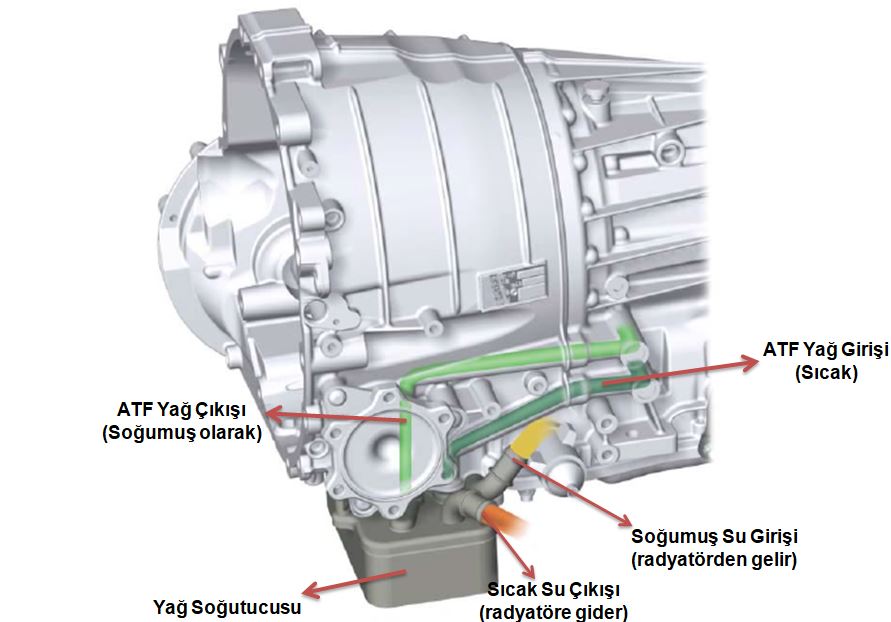 ATF Yağ Girişi
(Sıcak)

ATF Yağ Çıkışı
(Soğumuş olarak)

Soğumuş Su Girişi
(radyatörden gelir)

Sıcak Su Çıkışı
(radyatöre gider)

Yağ Soğutucusu