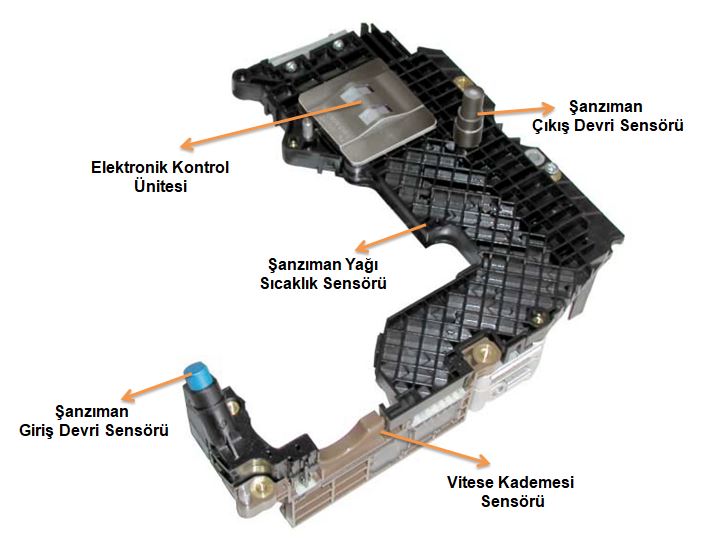 Şanzıman
Çıkış Devri Sensörü

Elektronik Kontrol
Ünitesi

Şanzıman Yağı
Sıcaklık Sensörü

Şanzıman
Giriş Devri Sensörü

Vitese Kademesi
Sensörü