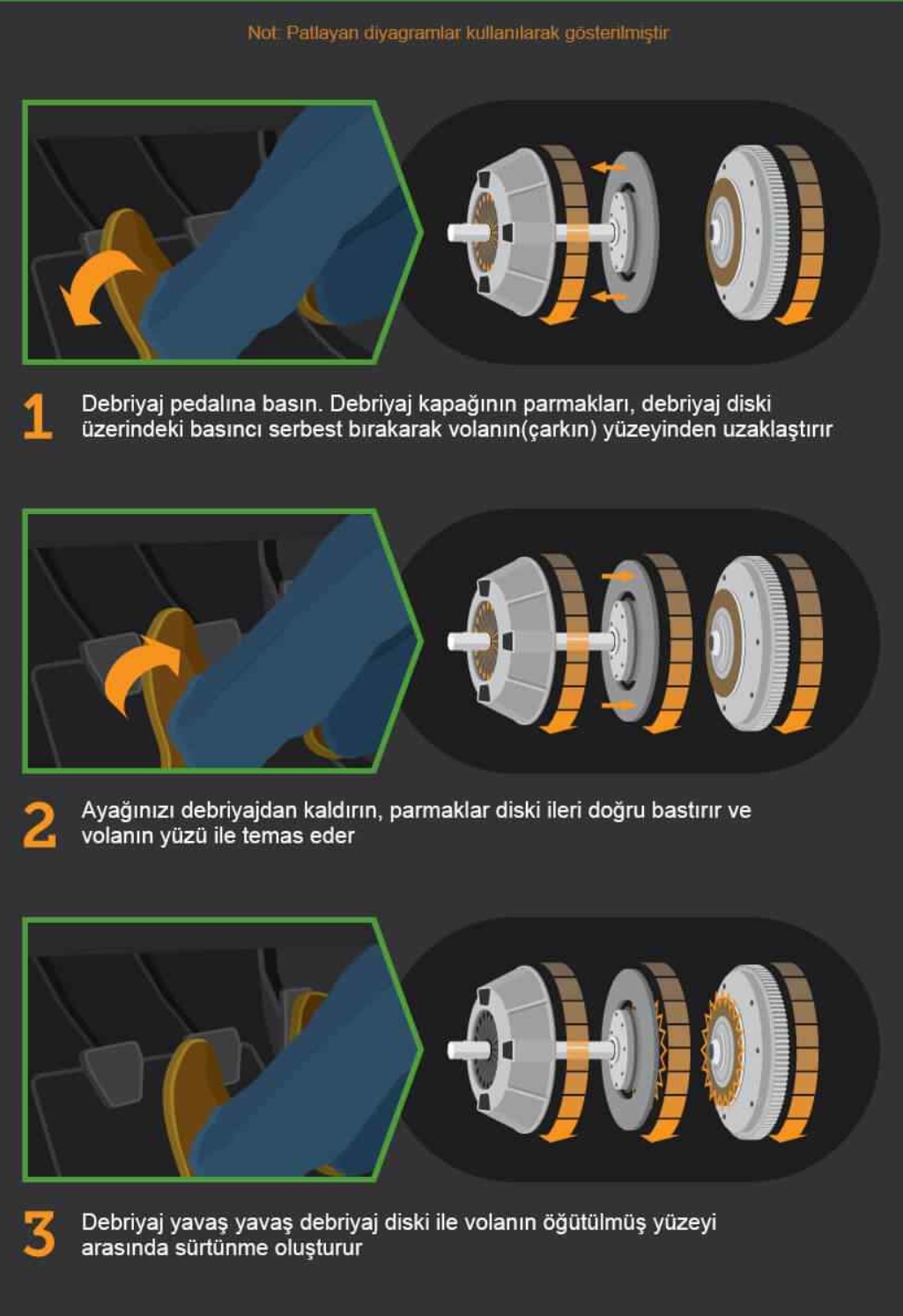 Not: Patlayan diyagramlar kullanılarak gösterilmiştir

1 Debriyaj pedalına basın. Debriyaj kapağının parmakları, debriyaj diski üzerindeki basıncı serbest bırakarak volanın(çarkın) yüzeyinden uzaklaştırır

2 Ayağınızı debriyajdan kaldırın, parmaklar diski ileri doğru bastırır ve volanın yüzü ile temas eder

3 Debriyaj yavaş yavaş debriyaj diski ile volanın öğütülmüş yüzeyi arasında sürtünme oluşturur