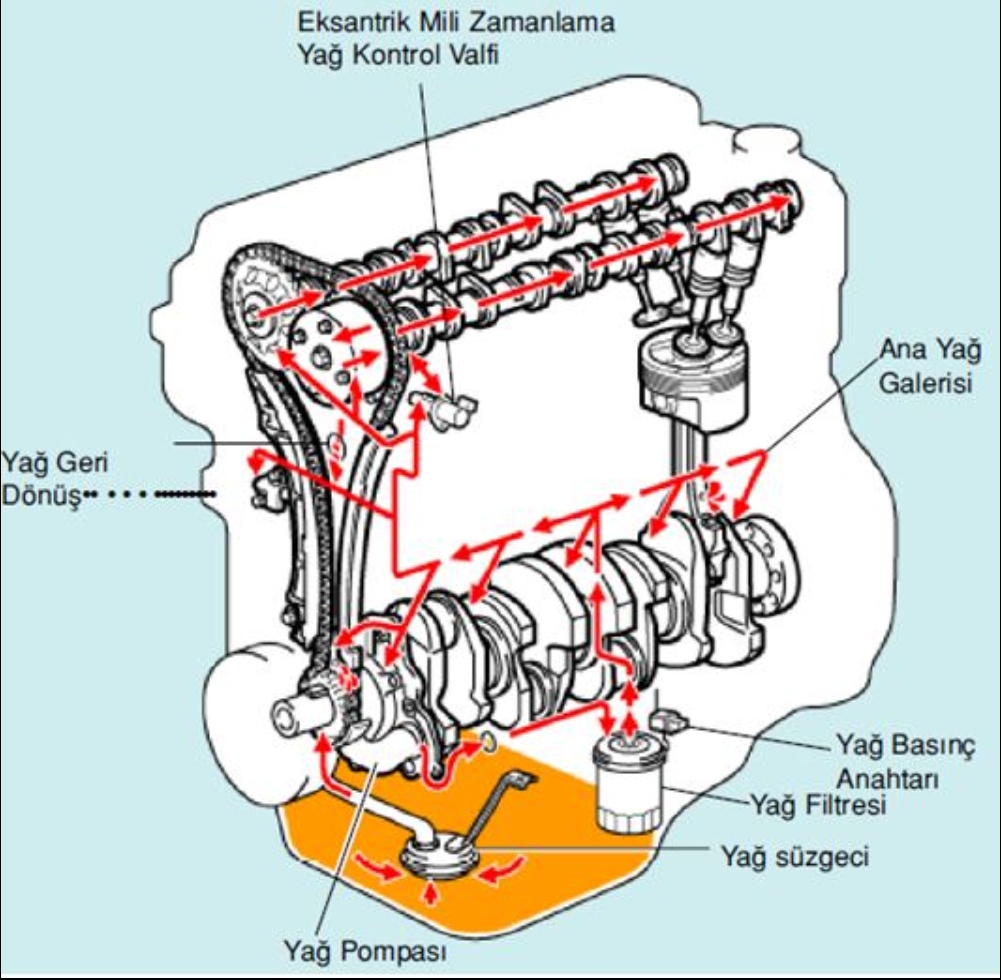 Eksantrik Mili Zamanlama
Yağ Kontrol Valfi

Ana Yağ
Galerisi

Yağ Geri
Dönüş

Yağ Basınç
Anahtarı

Yağ Filtresi

Yağ süzgeci

Yağ Pompası