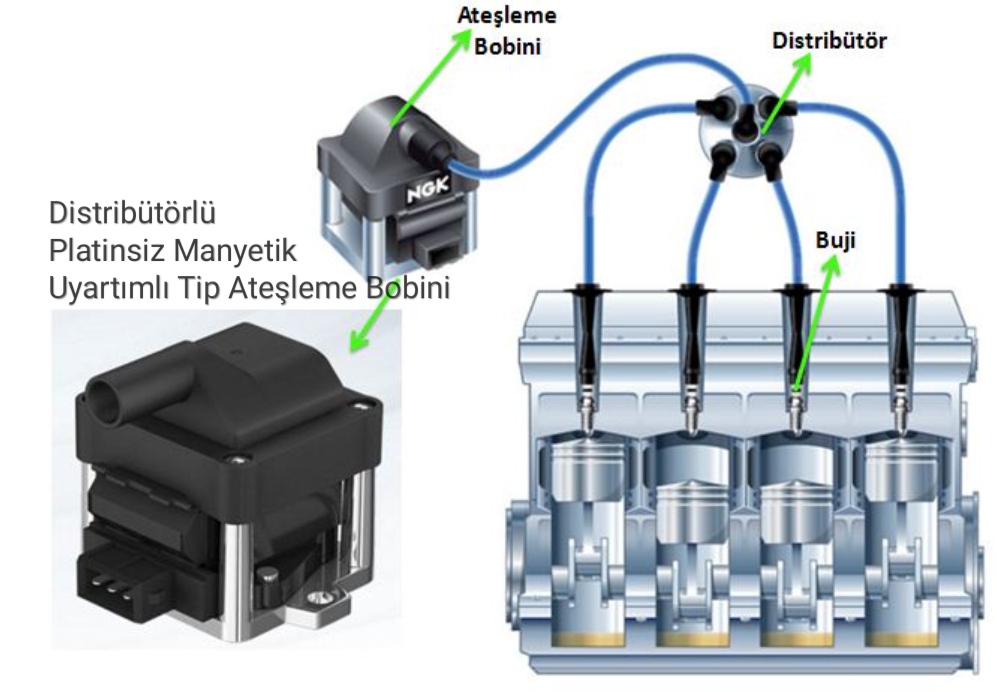 Ateşleme Bobini

Distribütör

NGK

Distribütörlü Platinsiz Manyetik Uyartımlı Tip Ateşleme Bobini

Buji