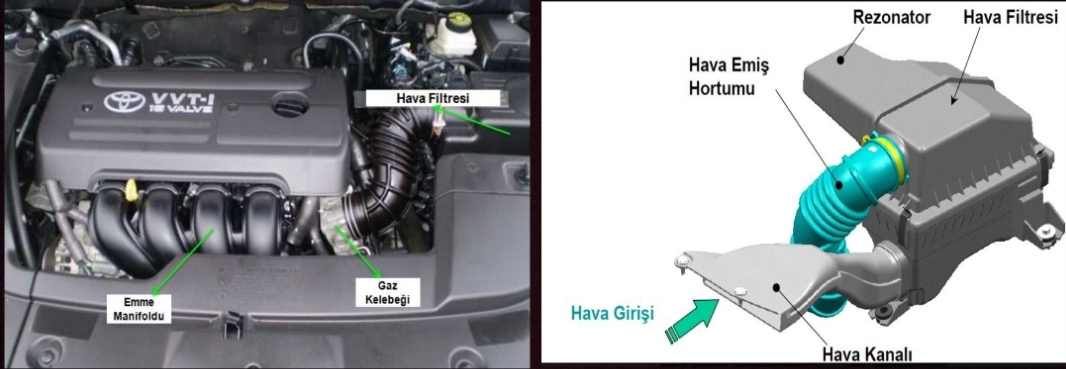 VVT-i
16 VALVE

Hava Filtresi

Emme Manifoldu

Gaz Kelebeği

Rezonator

Hava Filtresi

Hava Emiş Hortumu

Hava Girişi

Hava Kanalı