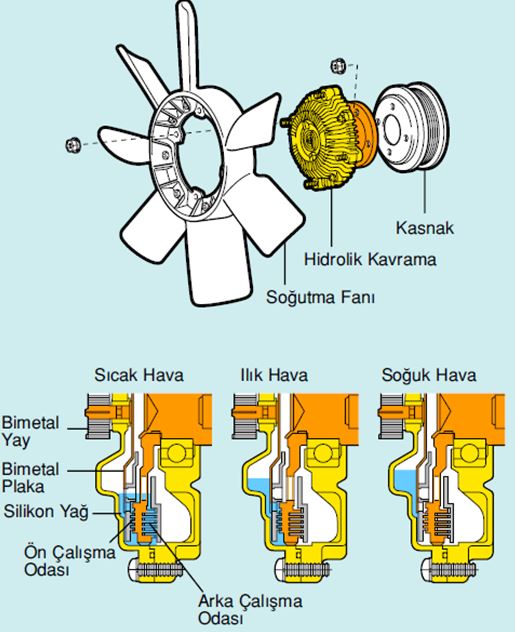 Kasnak

Hidrolik Kavrama

Soğutma Fanı

Sıcak Hava

Ilık Hava

Soğuk Hava

Bimetal Yay

Bimetal Plaka

Silikon Yağ

Ön Çalışma Odası

Arka Çalışma Odası