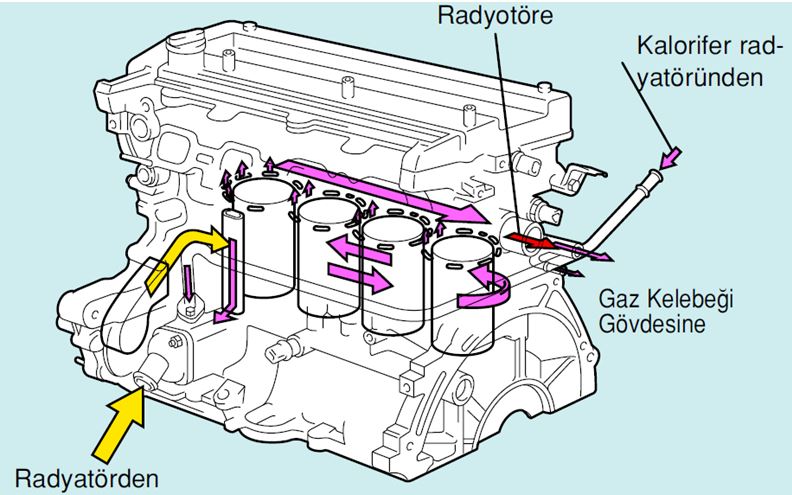 Radyotöre

Kalorifer radyatöründen

Gaz Kelebeği Gövdesine

Radyatörden