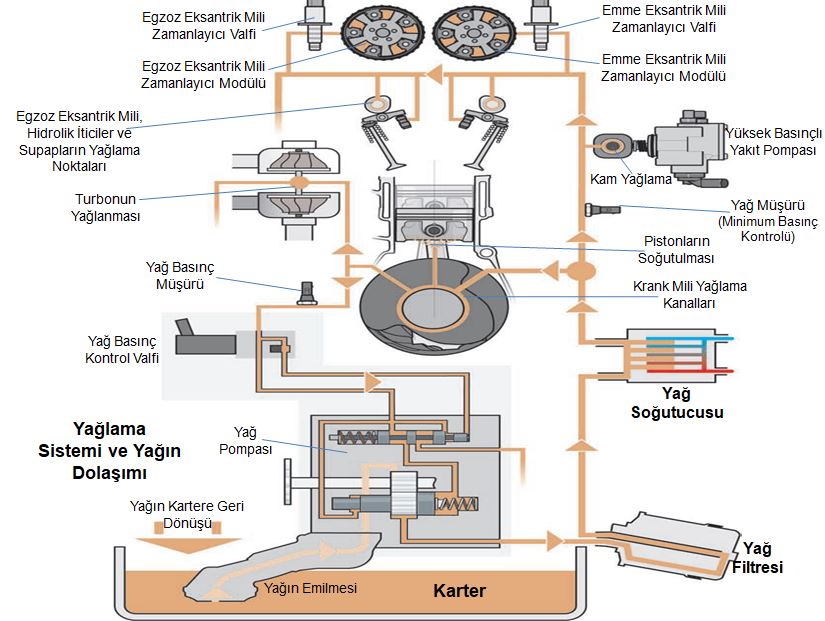 Egzoz Eksantrik Mili Zamanlayıcı Valfi

Emme Eksantrik Mili Zamanlayıcı Valfi

Egzoz Eksantrik Mili Zamanlayıcı Modülü

Emme Eksantrik Mili Zamanlayıcı Modülü

Egzoz Eksantrik Mili, Hidrolik İticiler ve Supapların Yağlama Noktaları

Yüksek Basınçlı Yakıt Pompası

Kam Yağlama

Turbonun Yağlanması

Yağ Müşürü (Minimum Basınç Kontrolü)

Pistonların Soğutulması

Yağ Basınç Müşürü

Krank Mili Yağlama Kanalları

Yağ Basınç Kontrol Valfi

Yağ Soğutucusu

Yağlama Sistemi ve Yağın Dolaşımı

Yağ Pompası

Yağın Kartere Geri Dönüşü

Yağ Filtresi

Yağın Emilmesi

Karter