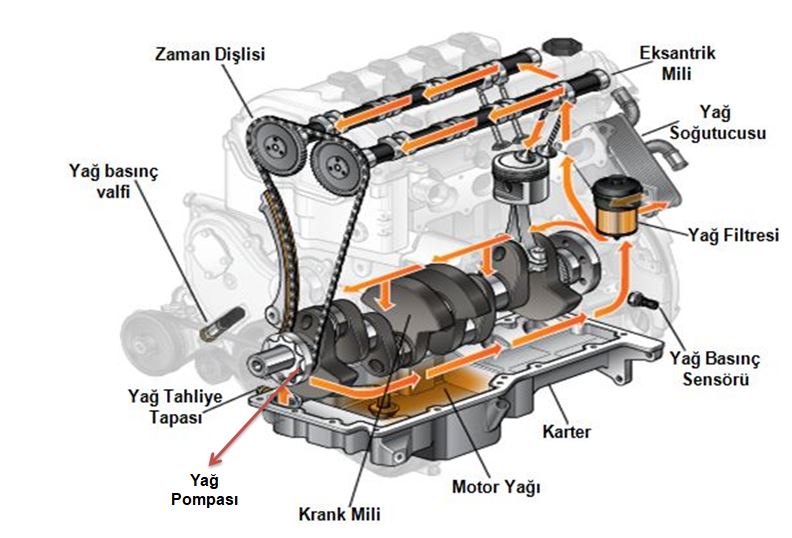 Zaman Dişlisi

Eksantrik Mili

Yağ Soğutucusu

Yağ basınç valfi

Yağ Filtresi

Yağ Basınç Sensörü

Yağ Tahliye Tapası

Karter

Yağ Pompası

Motor Yağı

Krank Mili