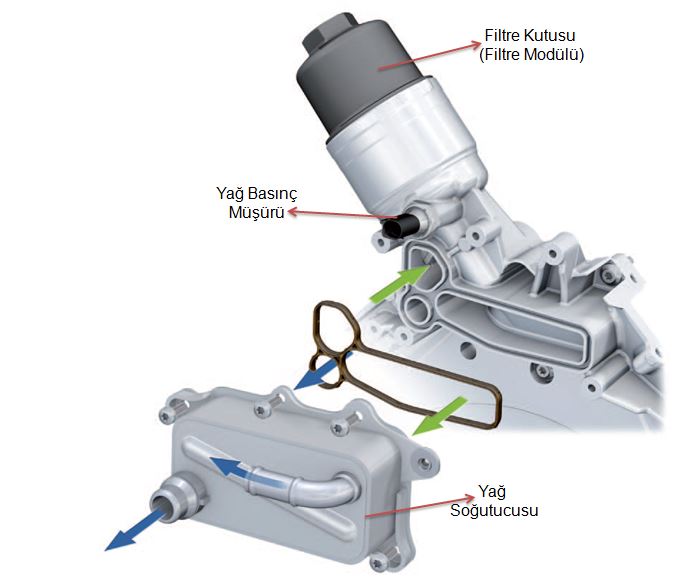 Filtre Kutusu
(Filtre Modülü)

Yağ Basınç
Müşürü

Yağ
Soğutucusu