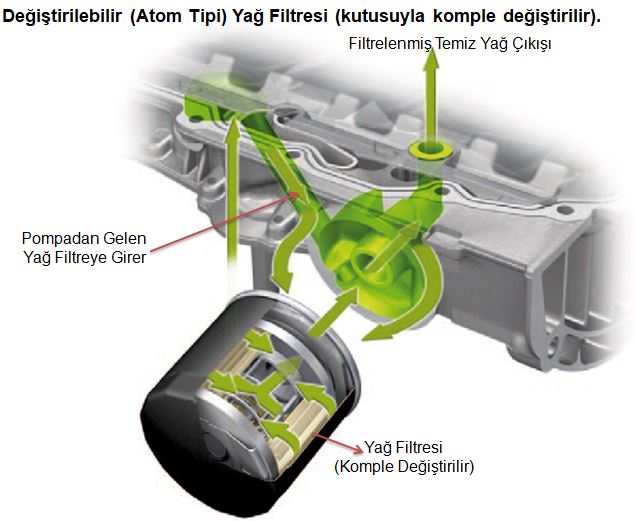 Değiştirilebilir (Atom Tipi) Yağ Filtresi (kutusuyla komple değiştirilir).

Filtrelenmiş Temiz Yağ Çıkışı

Pompadan Gelen Yağ Filtreye Girer

Yağ Filtresi (Komple Değiştirilir)