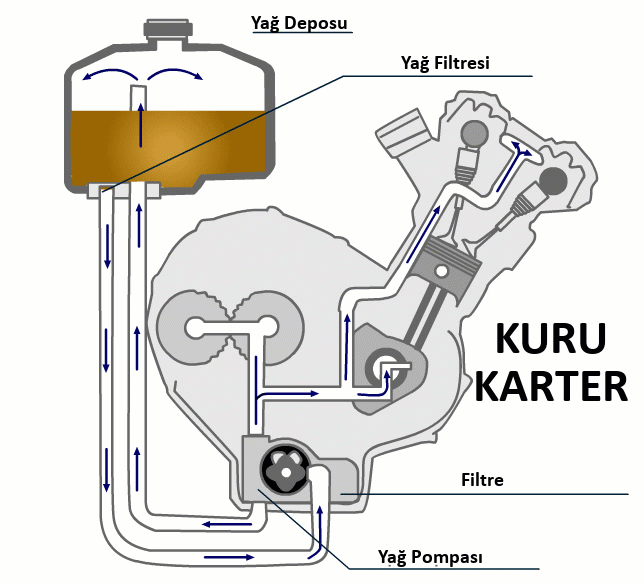 Yağ Deposu

Yağ Filtresi

KURU KARTER

Filtre

Yağ Pompası