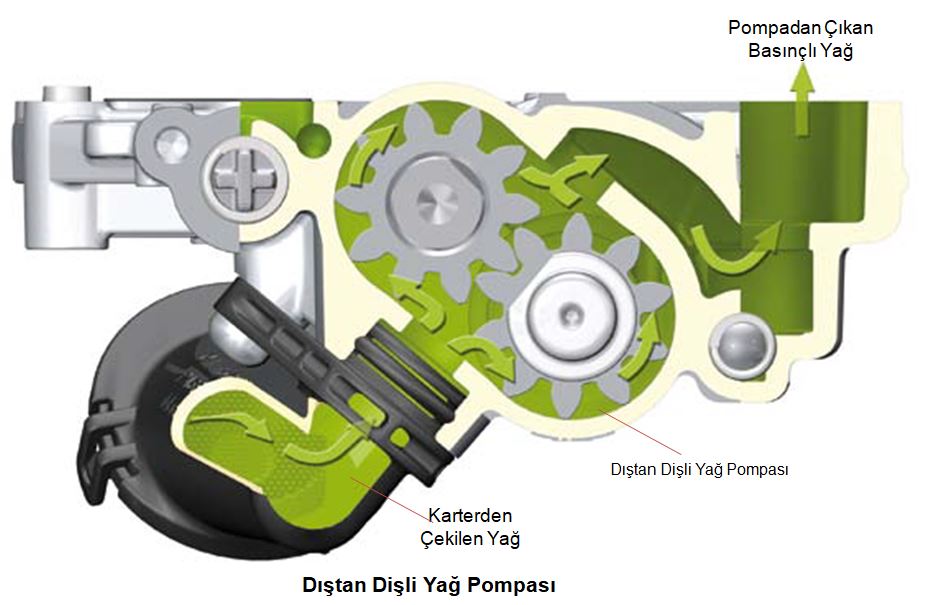 Pompadan Çıkan Basınçlı Yağ

Dıştan Dişli Yağ Pompası

Karterden Çekilen Yağ

Dıştan Dişli Yağ Pompası