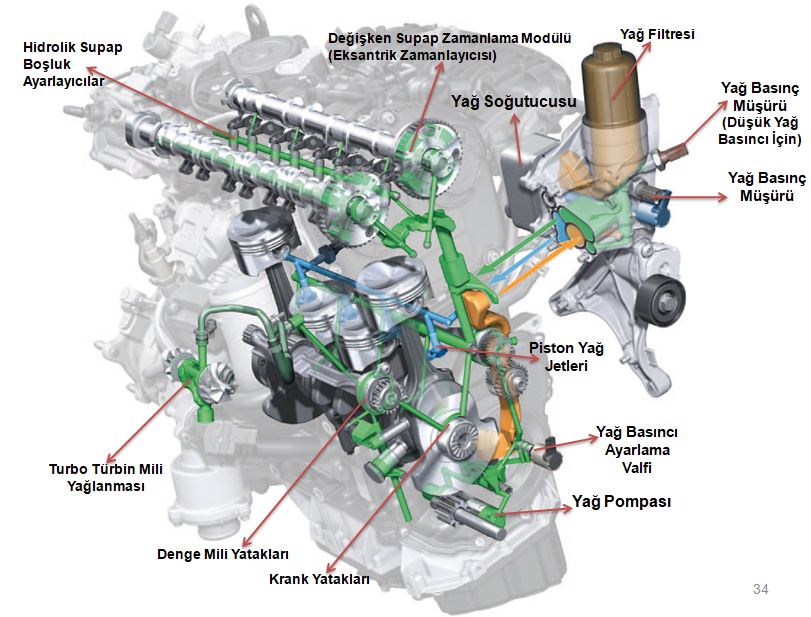 Hidrolik Supap Boşluk Ayarlayıcılar

Değişken Supap Zamanlama Modülü (Eksantrik Zamanlayıcısı)

Yağ Filtresi

Yağ Soğutucusu

Yağ Basınç Müşürü (Düşük Yağ Basıncı İçin)

Yağ Basınç Müşürü

Piston Yağ Jetleri

Turbo Türbin Mili Yağlanması

Yağ Basıncı Ayarlama Valfi

Yağ Pompası

Denge Mili Yatakları

Krank Yatakları

34