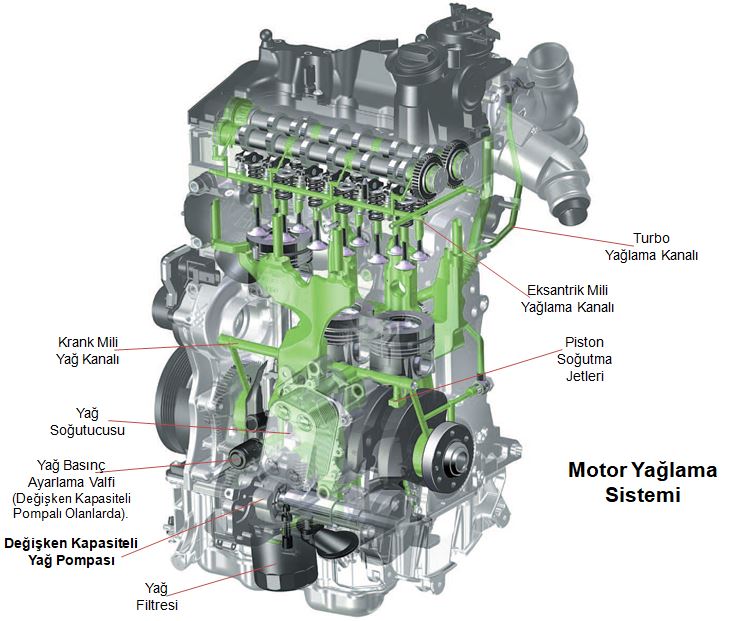 Turbo
Yağlama Kanalı

Eksantrik Mili
Yağlama Kanalı

Krank Mili
Yağ Kanalı

Piston
Soğutma
Jetleri

Yağ
Soğutucusu

Yağ Basınç
Ayarlama Valfi
(Değişken Kapasiteli
Pompalı Olanlarda).

Motor Yağlama
Sistemi

Değişken Kapasiteli
Yağ Pompası

Yağ
Filtresi