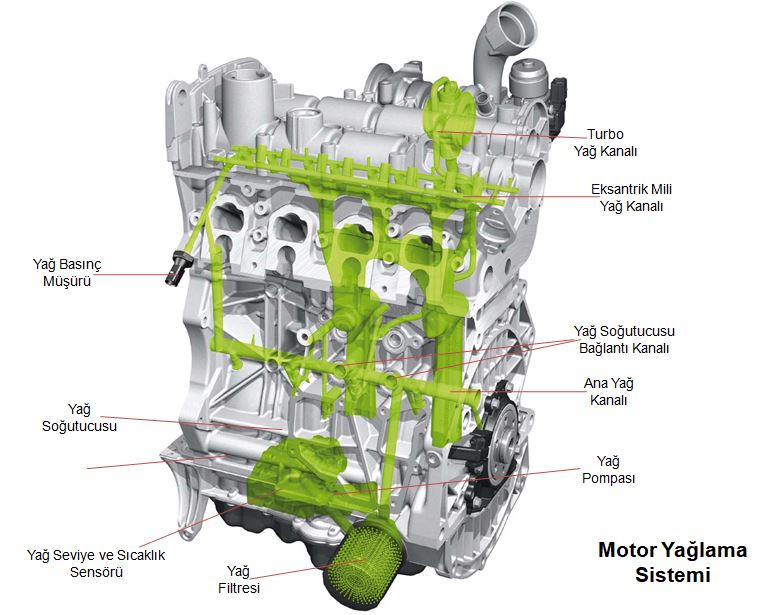 Turbo
Yağ Kanalı

Eksantrik Mili
Yağ Kanalı

Yağ Basınç
Müşürü

Yağ Soğutucusu
Bağlantı Kanalı

Ana Yağ
Kanalı

Yağ
Soğutucusu

Yağ
Pompası

Yağ Seviye ve Sıcaklık
Sensörü

Yağ
Filtresi

Motor Yağlama
Sistemi