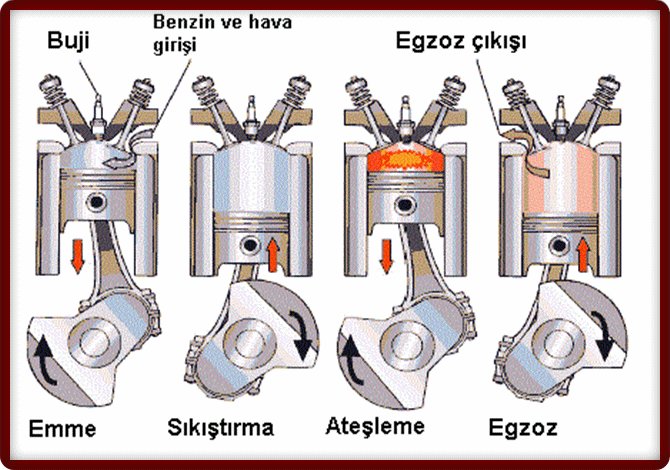 Buji

Benzin ve hava girişi

Egzoz çıkışı

Emme

Sıkıştırma

Ateşleme

Egzoz