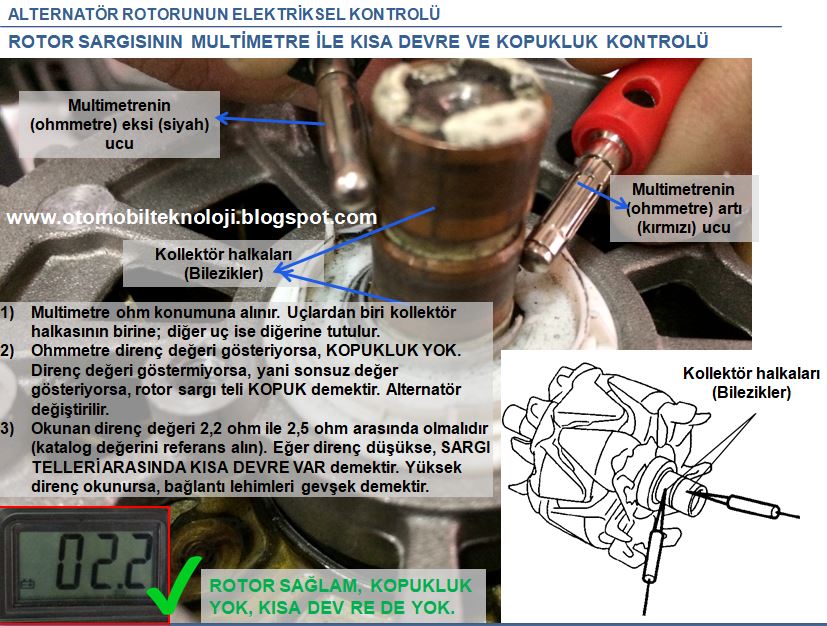 ALTERNATÖR ROTORUNUN ELEKTRİKSEL KONTROLÜ

ROTOR SARGISININ MULTİMETRE İLE KISA DEVRE VE KOPUKLUK KONTROLÜ

Multimetrenin (ohmmetre) eksi (siyah) ucu

Multimetrenin (ohmmetre) artı (kırmızı) ucu

www.otomobilteknoloji.blogspot.com

Kollektör halkaları (Bilezikler)

1) Multimetre ohm konumuna alınır. Uçlardan biri kollektör halkasının birine; diğer uç ise diğerine tutulur.
2) Ohmmetre direnç değeri gösteriyorsa, KOPUKLUK YOK. Direnç değeri göstermiyorsa, yani sonsuz değer gösteriyorsa, rotor sargı teli KOPUK demektir. Alternatör değiştirilir.
3) Okunan direnç değeri 2,2 ohm ile 2,5 ohm arasında olmalıdır (katalog değerini referans alın). Eğer direnç düşükse, SARGI TELLERİ ARASINDA KISA DEVRE VAR demektir. Yüksek direnç okunursa, bağlantı lehimleri gevşek demektir.

Kollektör halkaları (Bilezikler)

02.2

ROTOR SAĞLAM, KOPUKLUK YOK, KISA DEV RE DE YOK.