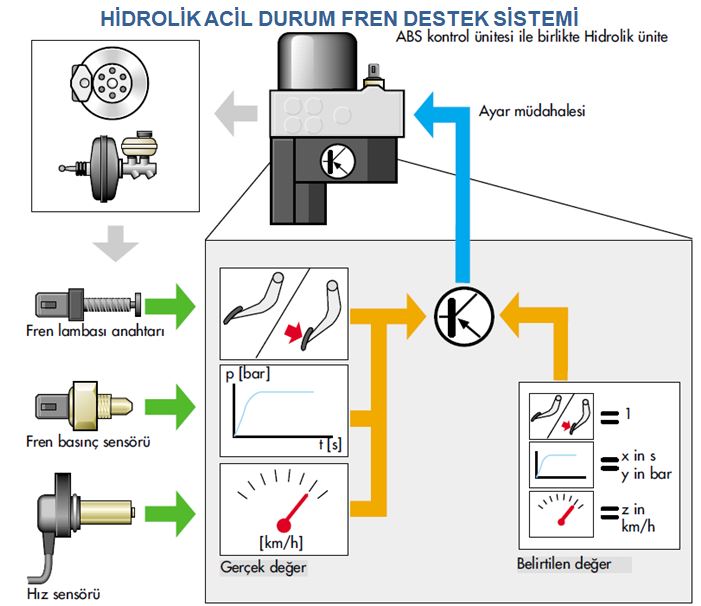 HİDROLİK ACİL DURUM FREN DESTEK SİSTEMİ

ABS kontrol ünitesi ile birlikte Hidrolik ünite

Ayar müdahalesi

Fren lambası anahtarı

Fren basınç sensörü

Hız sensörü

p [bar]

t [s]

[km/h]

Gerçek değer

= 1

= x in s
y in bar

= z in
km/h

Belirtilen değer