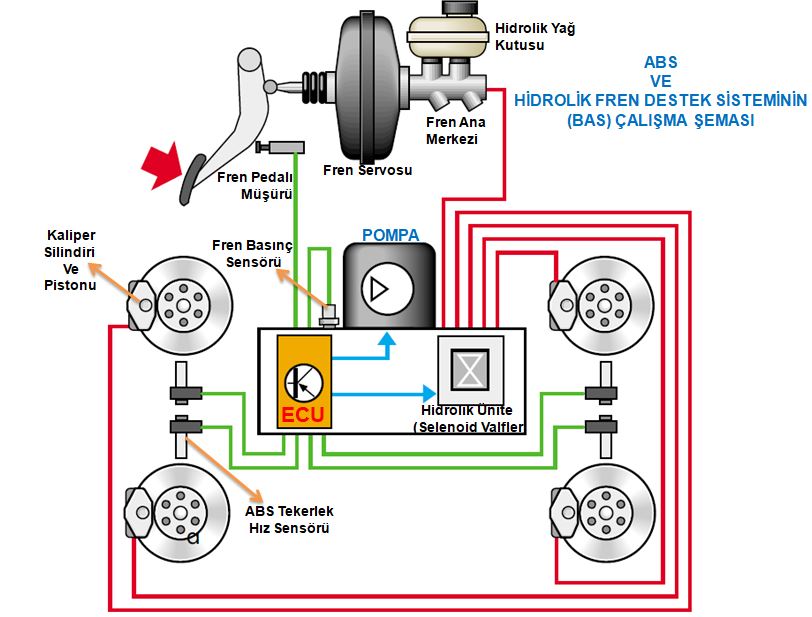 Hidrolik Yağ Kutusu

ABS
VE
HİDROLİK FREN DESTEK SİSTEMİNİN
(BAS) ÇALIŞMA ŞEMASI

Fren Ana Merkezi

Fren Servosu

Fren Pedalı Müşürü

Kaliper Silindiri Ve Pistonu

Fren Basınç Sensörü

POMPA

ECU

Hidrolik Ünite (Selenoid Valfler

ABS Tekerlek Hız Sensörü