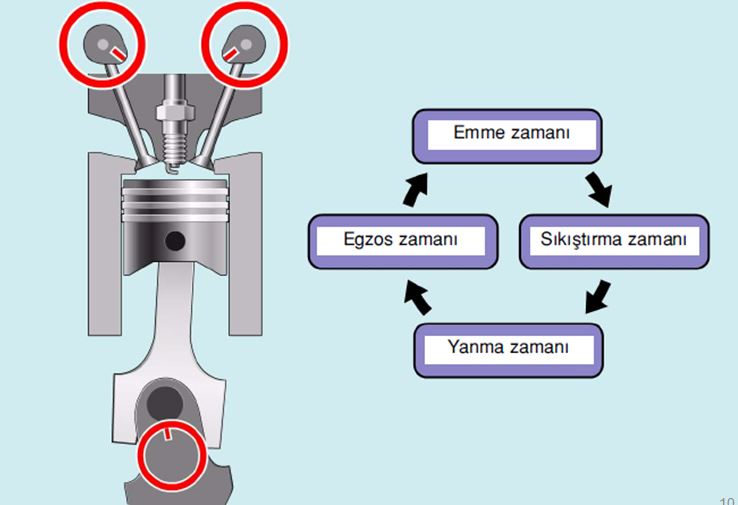 Emme zamanı

Sıkıştırma zamanı

Yanma zamanı

Egzos zamanı

10