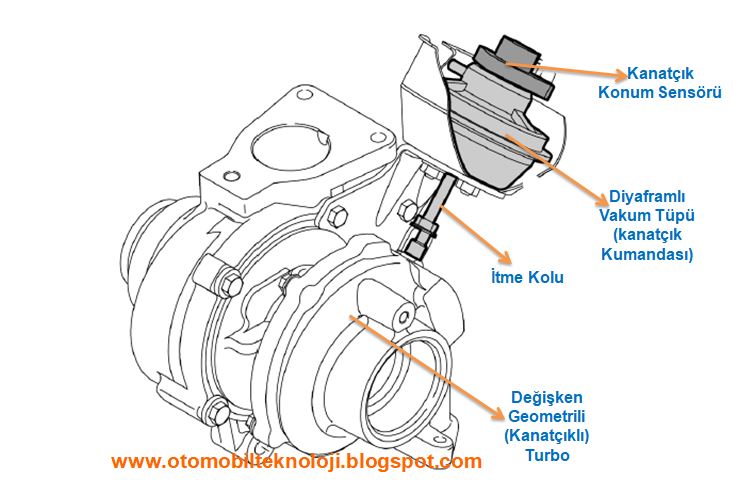 Kanatçık Konum Sensörü

Diyaframlı Vakum Tüpü (kanatçık Kumandası)

İtme Kolu

Değişken Geometrili (Kanatçıklı) Turbo

www.otomobilteknoloji.blogspot.com