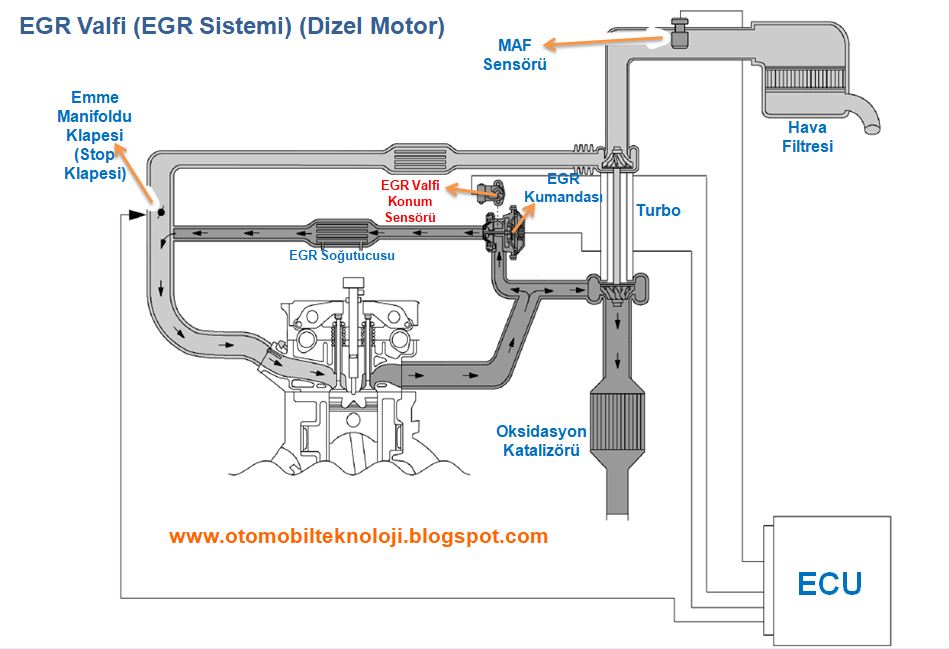 EGR Valfi (EGR Sistemi) (Dizel Motor)

MAF Sensörü

Emme Manifoldu Klapesi (Stop Klapesi)

Hava Filtresi

EGR Valfi Konum Sensörü

EGR Kumandası

Turbo

EGR Soğutucusu

Oksidasyon Katalizörü

www.otomobilteknoloji.blogspot.com

ECU