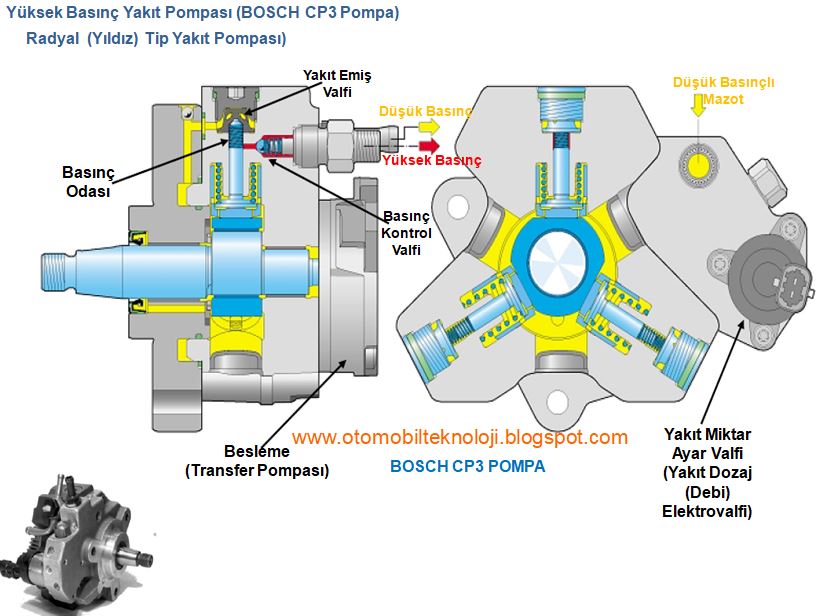 Yüksek Basınç Yakıt Pompası (BOSCH CP3 Pompa)

Radyal (Yıldız) Tip Yakıt Pompası)

Yakıt Emiş Valfi

Düşük Basınç

Yüksek Basınç

Düşük Basınçlı Mazot

Basınç Odası

Basınç Kontrol Valfi

Besleme (Transfer Pompası)

www.otomobilteknoloji.blogspot.com

BOSCH CP3 POMPA

Yakıt Miktar Ayar Valfi (Yakıt Dozaj (Debi) Elektrovalfi)