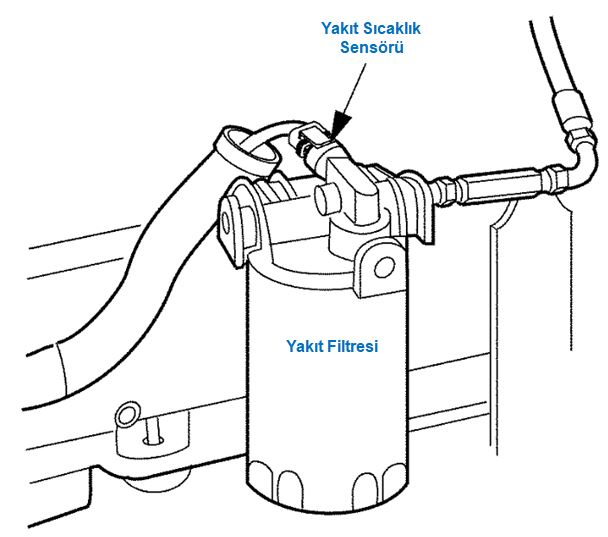 Yakıt Sıcaklık Sensörü

Yakıt Filtresi