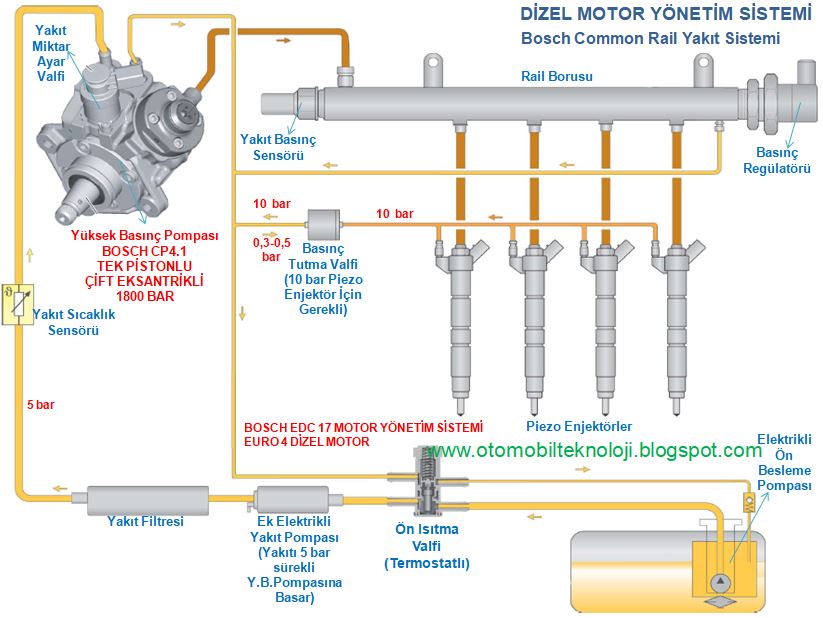 DİZEL MOTOR YÖNETİM SİSTEMİ
Bosch Common Rail Yakıt Sistemi

Yakıt Miktar Ayar Valfi

Rail Borusu

Yakıt Basınç Sensörü

Basınç Regülatörü

10 bar

10 bar

0,3-0,5 bar

Basınç Tutma Valfi (10 bar Piezo Enjektör İçin Gerekli)

Yüksek Basınç Pompası BOSCH CP4.1 TEK PİSTONLU ÇİFT EKSANTRİKLİ 1800 BAR

Yakıt Sıcaklık Sensörü

5 bar

BOSCH EDC 17 MOTOR YÖNETİM SİSTEMİ
EURO 4 DİZEL MOTOR

Piezo Enjektörler

www.otomobilteknoloji.blogspot.com

Elektrikli Ön Besleme Pompası

Yakıt Filtresi

Ek Elektrikli Yakıt Pompası (Yakıtı 5 bar sürekli Y.B.Pompasına Basar)

Ön Isıtma Valfi (Termostatlı)