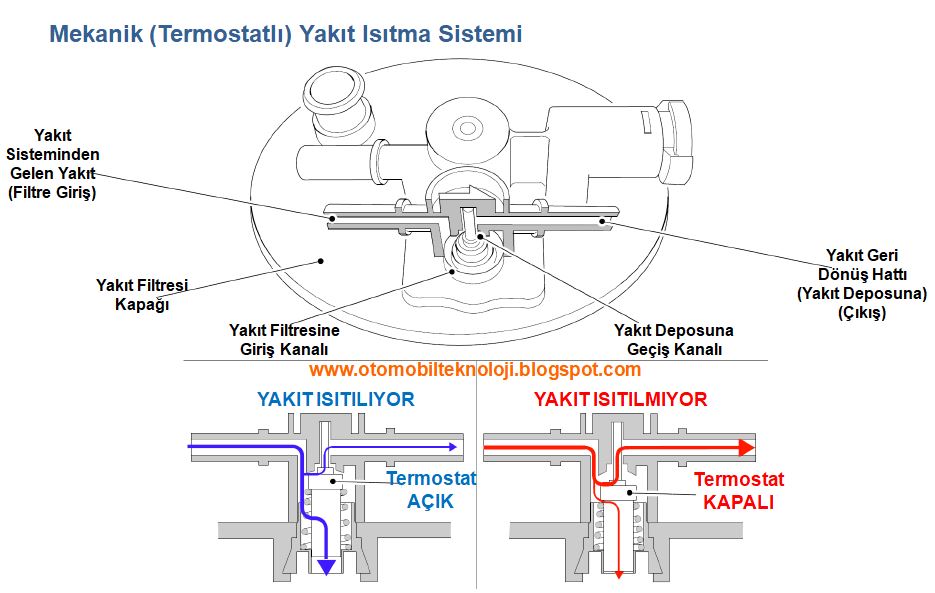 Mekanik (Termostatlı) Yakıt Isıtma Sistemi

Yakıt Sisteminden Gelen Yakıt (Filtre Giriş)

Yakıt Filtresi Kapağı

Yakıt Filtresine Giriş Kanalı

Yakıt Deposuna Geçiş Kanalı

Yakıt Geri Dönüş Hattı (Yakıt Deposuna) (Çıkış)

www.otomobilteknoloji.blogspot.com

YAKIT ISITILIYOR

Termostat AÇIK

YAKIT ISITILMIYOR

Termostat KAPALI