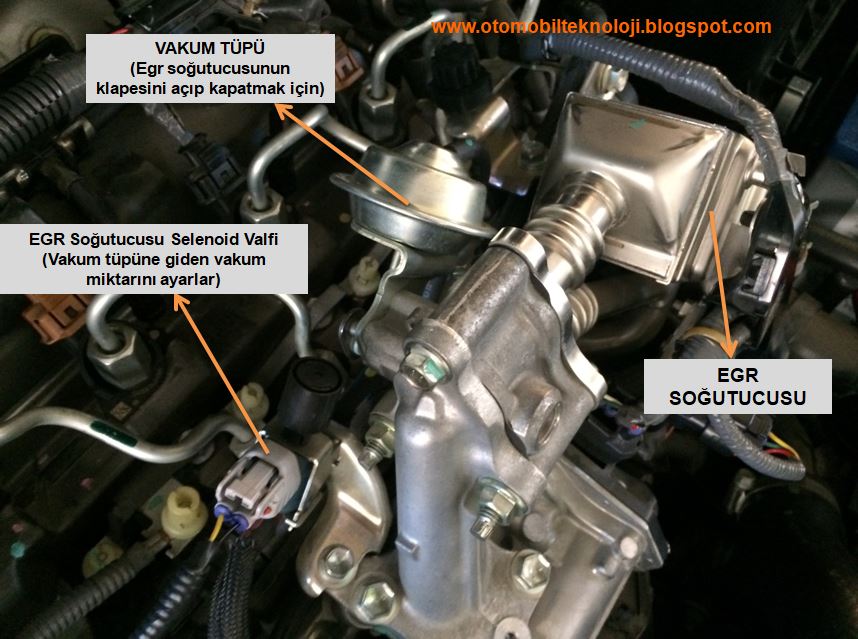 www.otomobilteknoloji.blogspot.com

VAKUM TÜPÜ
(Egr soğutucusunun klapesini açıp kapatmak için)

EGR Soğutucusu Selenoid Valfi
(Vakum tüpüne giden vakum miktarını ayarlar)

EGR
SOĞUTUCUSU