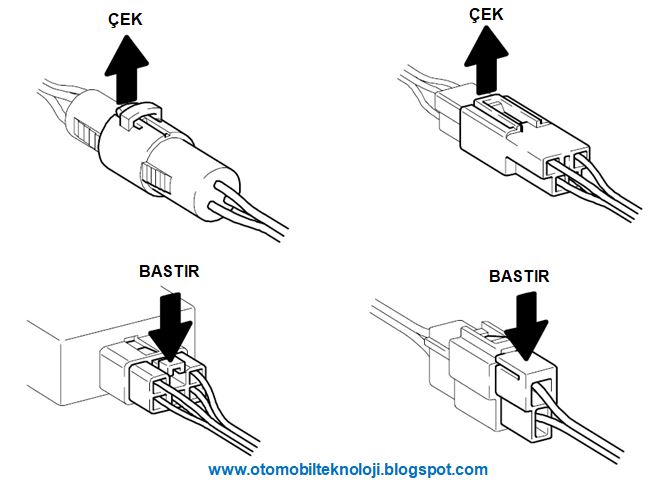 ÇEK

ÇEK

BASTIR

BASTIR

www.otomobilteknoloji.blogspot.com