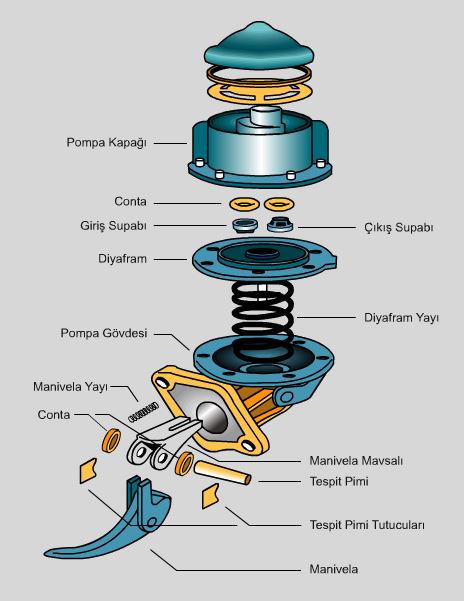 Pompa Kapağı

Conta

Giriş Supabı

Çıkış Supabı

Diyafram

Diyafram Yayı

Pompa Gövdesi

Manivela Yayı

Conta

Manivela Mavsalı

Tespit Pimi

Tespit Pimi Tutucuları

Manivela