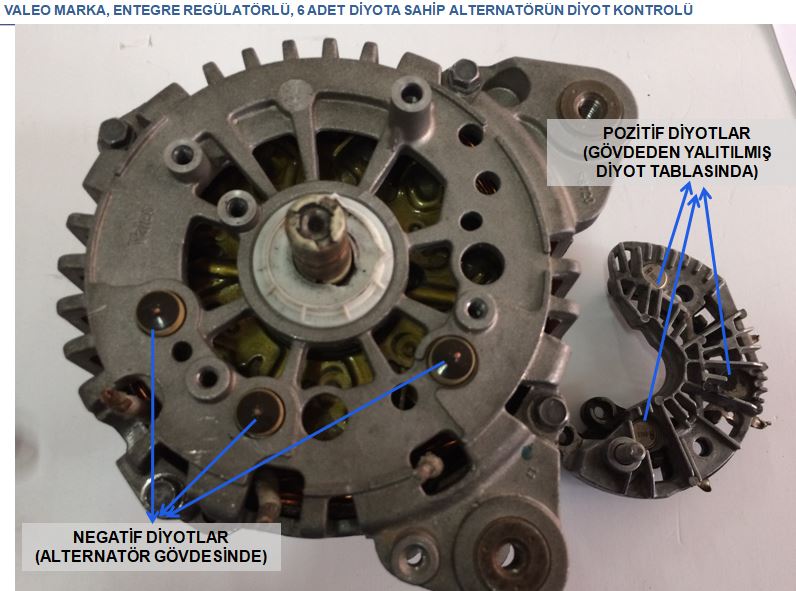 VALEO MARKA, ENTEGRE REGÜLATÖRLÜ, 6 ADET DİYOTA SAHİP ALTERNATÖRÜN DİYOT KONTROLÜ

POZİTİF DİYOTLAR
(GÖVDEDEN YALITILMIŞ
DİYOT TABLASINDA)

NEGATİF DİYOTLAR
(ALTERNATÖR GÖVDESİNDE)