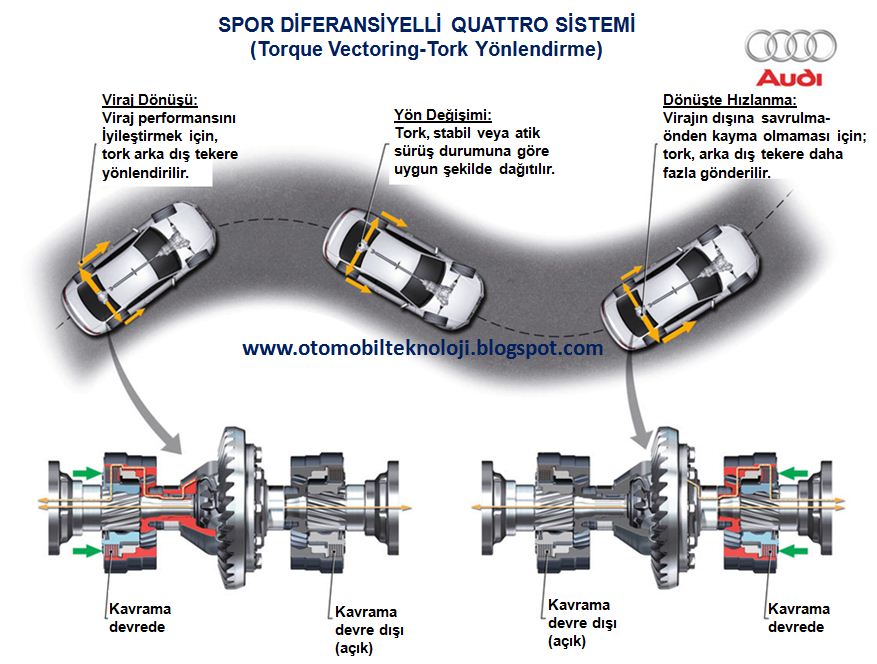 SPOR DİFERANSİYELLİ QUATTRO SİSTEMİ
(Torque Vectoring-Tork Yönlendirme)

Audi

Viraj Dönüşü:
Viraj performansını İyileştirmek için, tork arka dış tekere yönlendirilir.

Yön Değişimi:
Tork, stabil veya atik sürüş durumuna göre uygun şekilde dağıtılır.

Dönüşte Hızlanma:
Virajın dışına savrulma-önden kayma olmaması için; tork, arka dış tekere daha fazla gönderilir.

www.otomobilteknoloji.blogspot.com

Kavrama devrede

Kavrama devre dışı (açık)

Kavrama devre dışı (açık)

Kavrama devrede