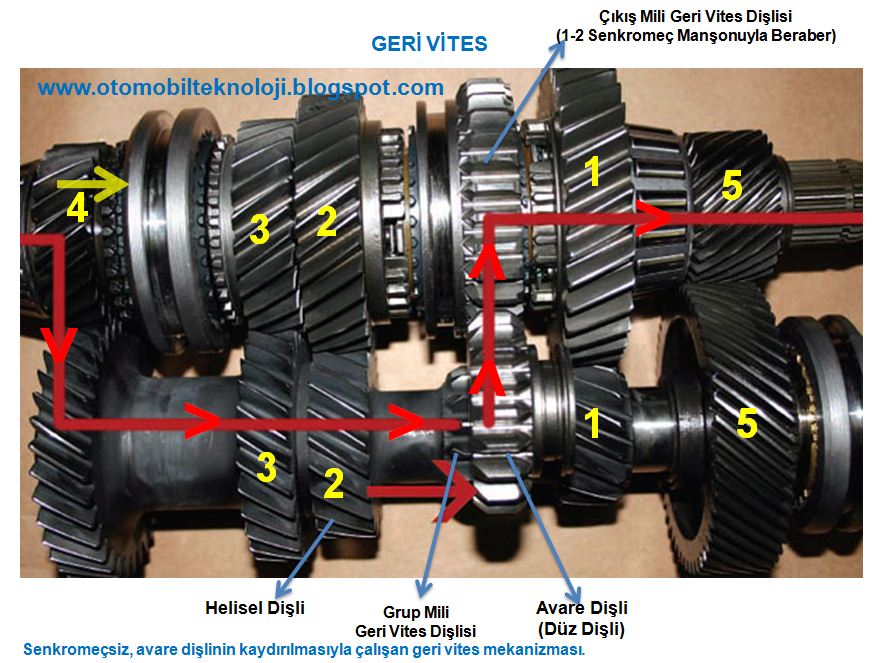 GERİ VİTES

Çıkış Mili Geri Vites Dişlisi
(1-2 Senkromeç Manşonuyla Beraber)

www.otomobilteknoloji.blogspot.com

4
3
2
1
5
3
2
1
5

Helisel Dişli

Grup Mili
Geri Vites Dişlisi

Avare Dişli
(Düz Dişli)

Senkromeçsiz, avare dişlinin kaydırılmasıyla çalışan geri vites mekanizması.