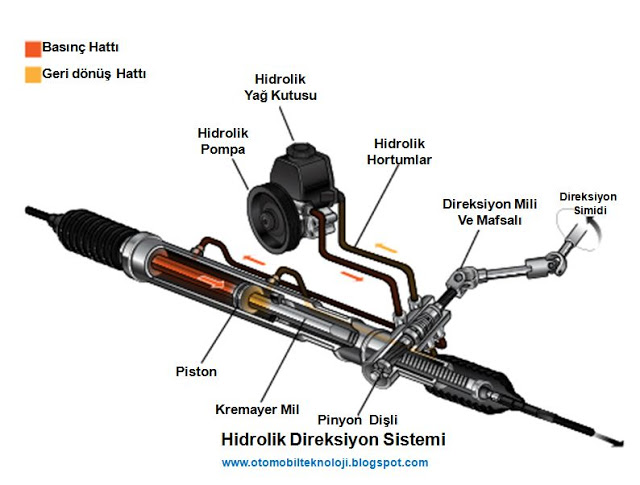 Basınç Hattı

Geri dönüş Hattı

Hidrolik Yağ Kutusu

Hidrolik Pompa

Hidrolik Hortumlar

Direksiyon Mili Ve Mafsalı

Direksiyon Simidi

Piston

Kremayer Mil

Pinyon Dişli

Hidrolik Direksiyon Sistemi

www.otomobilteknoloji.blogspot.com