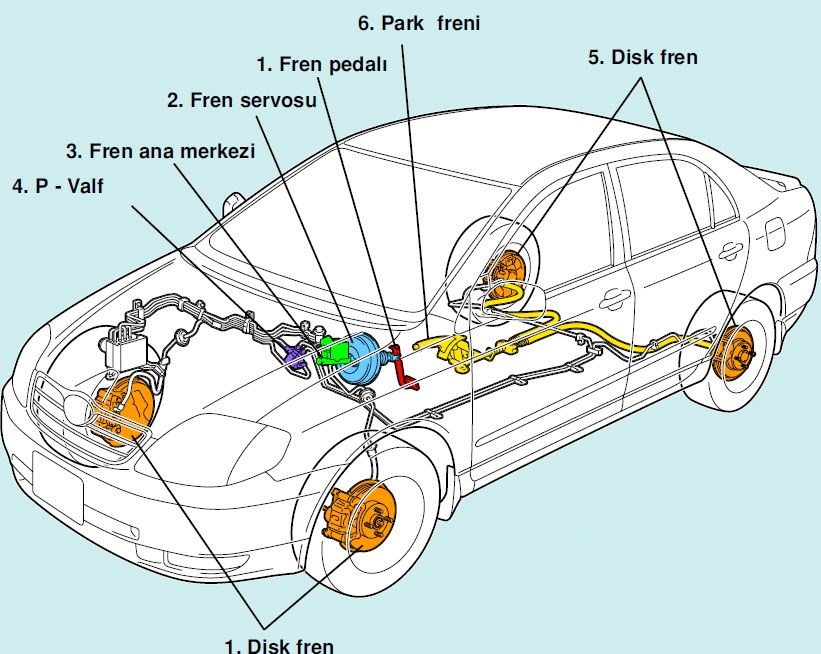 6. Park freni

1. Fren pedalı

5. Disk fren

2. Fren servosu

3. Fren ana merkezi

4. P - Valf

1. Disk fren