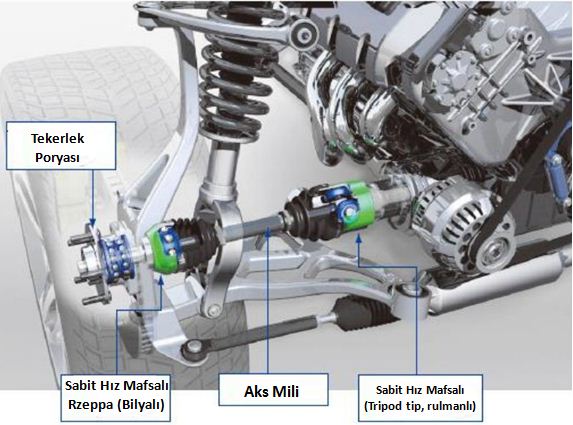 Tekerlek Poryası

Sabit Hız Mafsalı Rzeppa (Bilyalı)

Aks Mili

Sabit Hız Mafsalı (Tripod tip, rulmanlı)