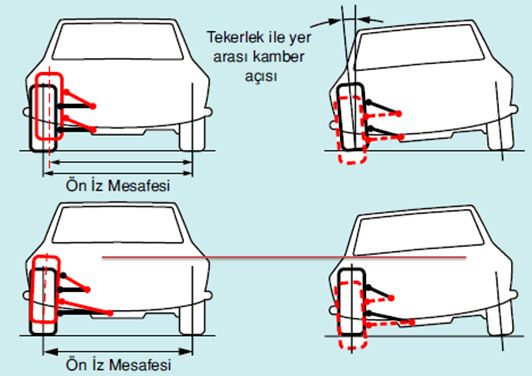 Tekerlek ile yer arası kamber açısı

Ön İz Mesafesi

Ön İz Mesafesi