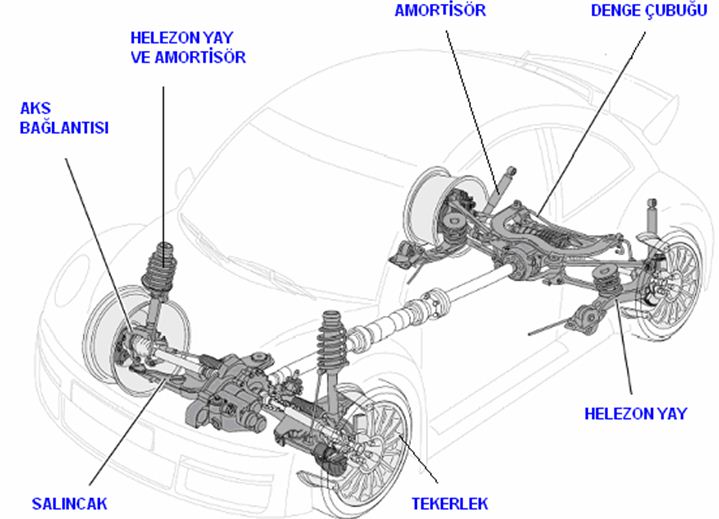 AMORTİSÖR
DENGE ÇUBUĞU
HELEZON YAY VE AMORTİSÖR
AKS BAĞLANTISI
HELEZON YAY
SALINCAK
TEKERLEK