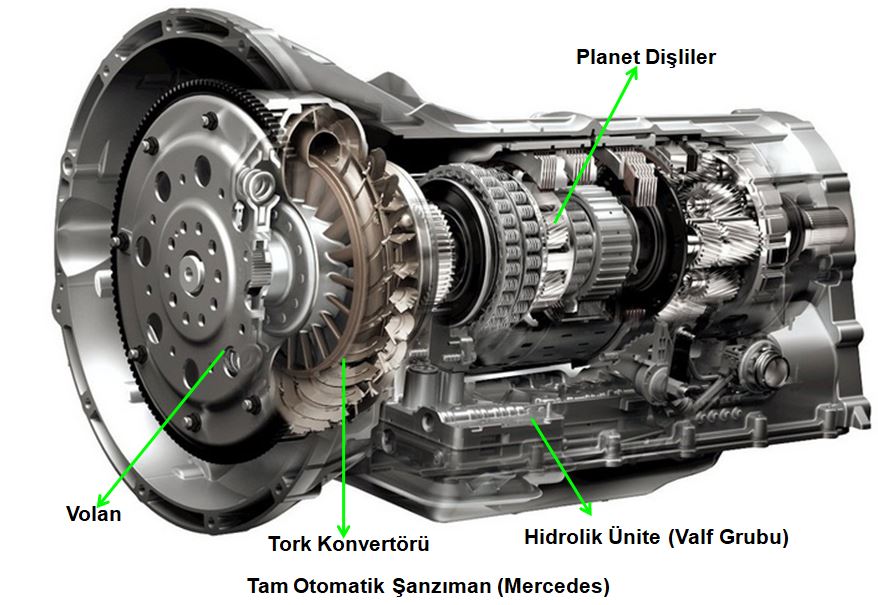 Planet Dişliler

Volan

Tork Konvertörü

Hidrolik Ünite (Valf Grubu)

Tam Otomatik Şanzıman (Mercedes)