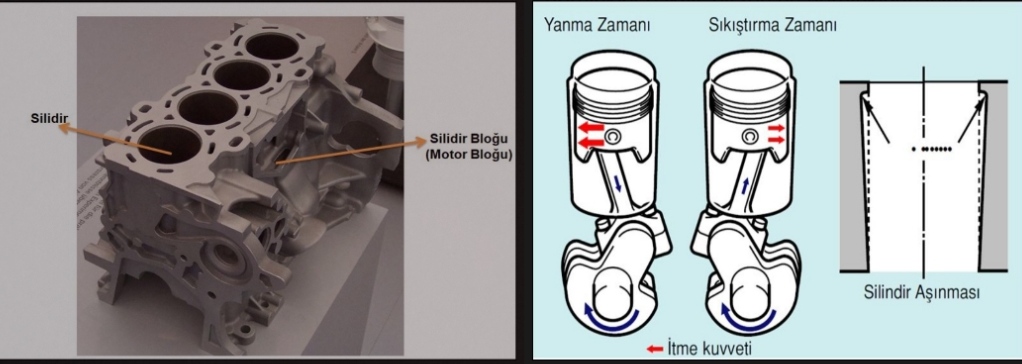 Silidir

Silidir Bloğu
(Motor Bloğu)

Yanma Zamanı

Sıkıştırma Zamanı

Silindir Aşınması

İtme kuvveti