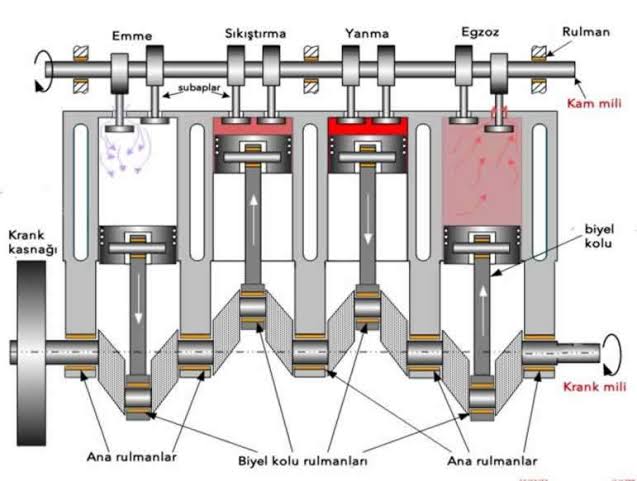 Emme
Sıkıştırma
Yanma
Egzoz
Rulman
subaplar
Kam mili
Krank kasnağı
biyel kolu
Krank mili
Ana rulmanlar
Biyel kolu rulmanları
Ana rulmanlar