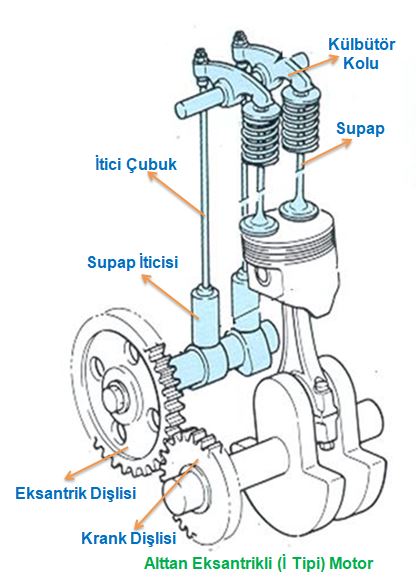 Külbütör Kolu

Supap

İtici Çubuk

Supap İticisi

Eksantrik Dişlisi

Krank Dişlisi

Alttan Eksantrikli (İ Tipi) Motor