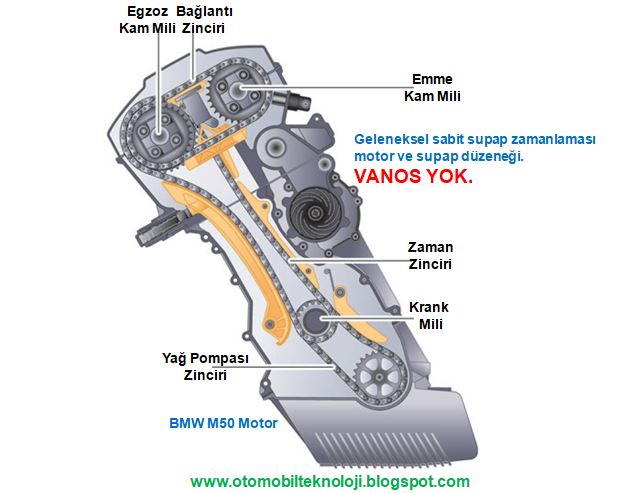 Egzoz Kam Mili

Bağlantı Zinciri

Emme Kam Mili

Geleneksel sabit supap zamanlaması motor ve supap düzeneği.

VANOS YOK.

Zaman Zinciri

Krank Mili

Yağ Pompası Zinciri

BMW M50 Motor

www.otomobilteknoloji.blogspot.com