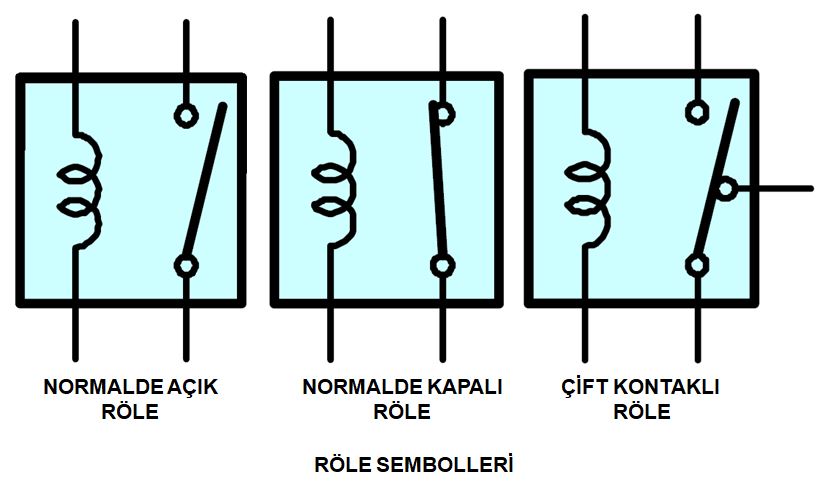 NORMALDE AÇIK RÖLE

NORMALDE KAPALI RÖLE

ÇİFT KONTAKLI RÖLE

RÖLE SEMBOLLERİ