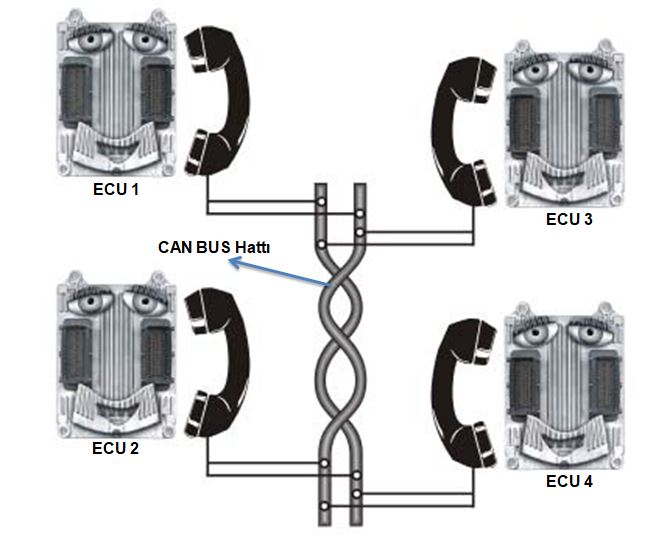 ECU 1

ECU 3

CAN BUS Hattı

ECU 2

ECU 4